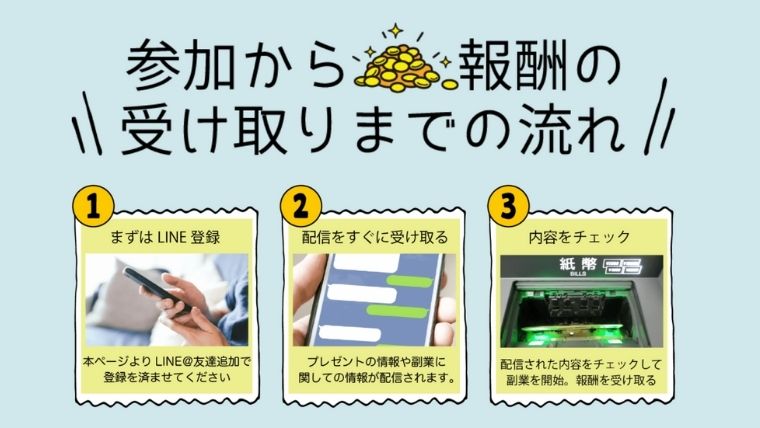 参加から報酬の受け取りまでの流れ

1
まずは LINE 登録
本ページより LINE@友達追加で登録を済ませてください

2
配信をすぐに受け取る
プレゼントの情報や副業に関しての情報が配信されます。

3
内容をチェック
紙幣
BILLS
配信された内容をチェックして副業を開始。報酬を受け取る